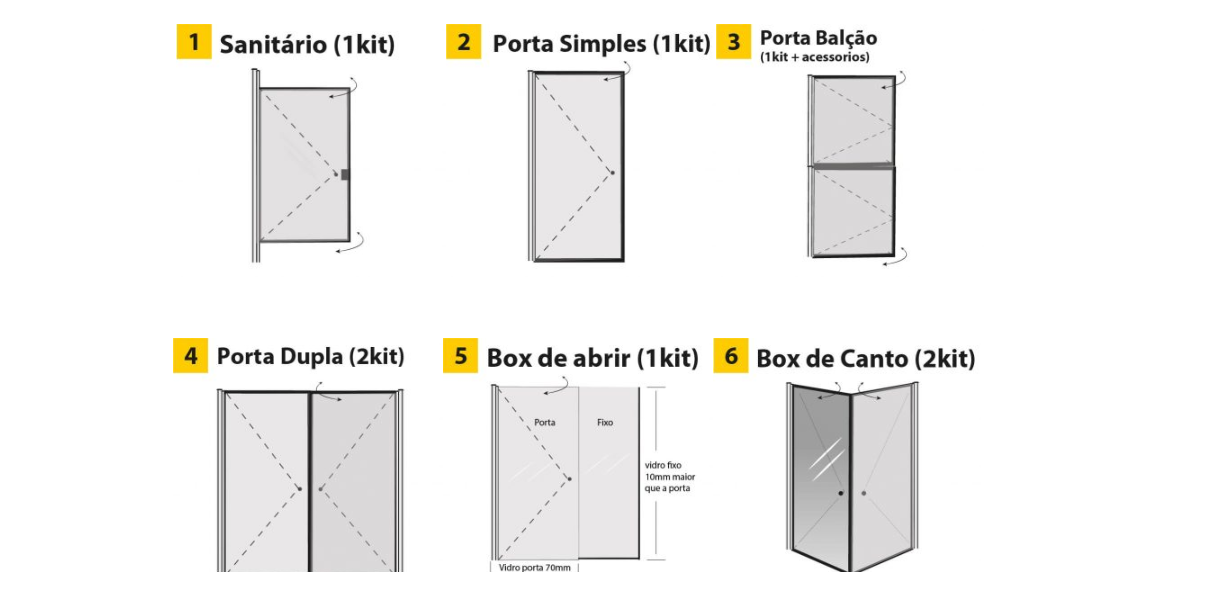 1 Sanitário (1kit)

2 Porta Simples (1kit)

3 Porta Balção
(1kit + acessorios)

4 Porta Dupla (2kit)

5 Box de abrir (1kit)

Porta

Fixo

vidro fixo 10mm maior que a porta

Vidro porta 70mm

6 Box de Canto (2kit)