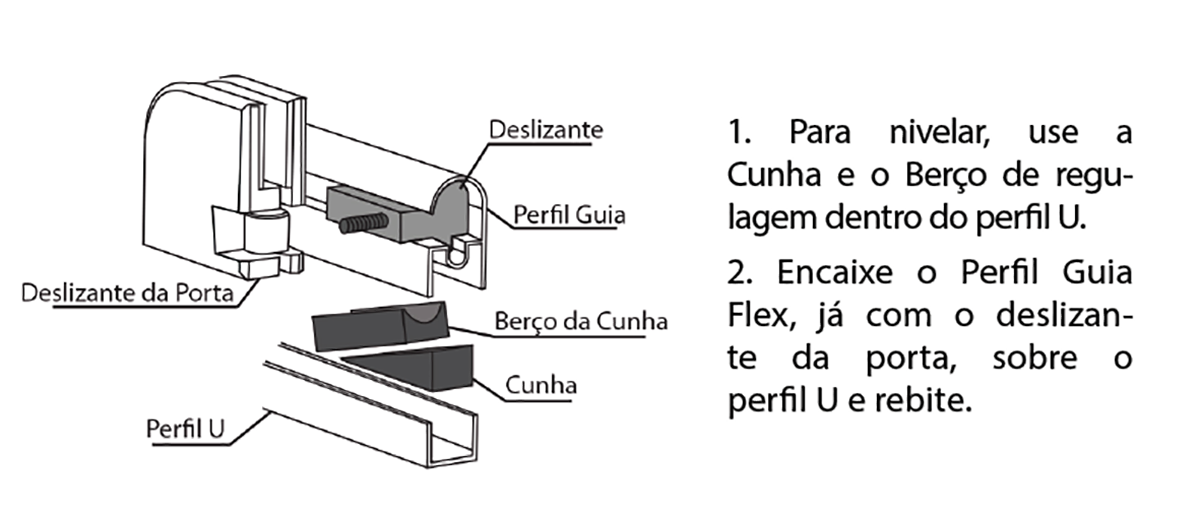 Deslizante

Perfil Guia

Deslizante da Porta

Berço da Cunha

Cunha

Perfil U

1. Para nivelar, use a Cunha e o Berço de regulagem dentro do perfil U.

2. Encaixe o Perfil Guia Flex, já com o deslizante da porta, sobre o perfil U e rebite.